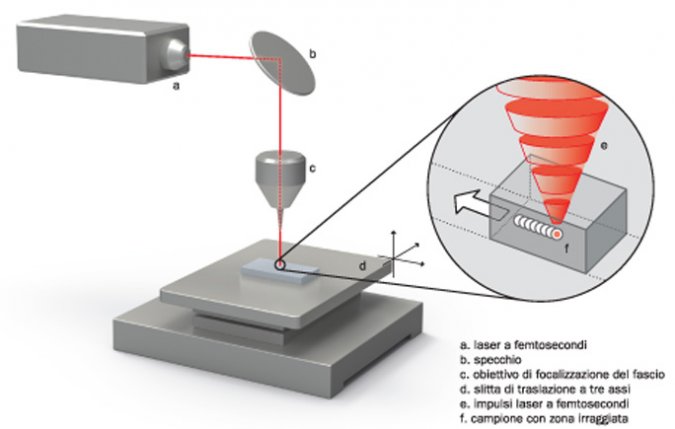 a
b
c
d
e
f

a. laser a femtosecondi
b. specchio
c. obiettivo di focalizzazione del fascio
d. slitta di traslazione a tre assi
e. impulsi laser a femtosecondi
f. campione con zona irraggiata