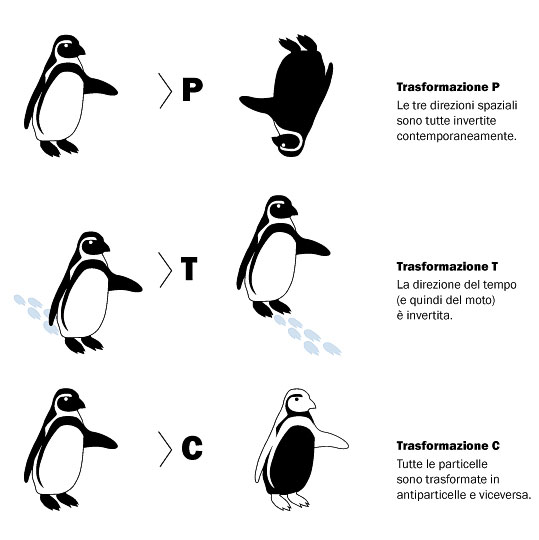 P

Trasformazione P
Le tre direzioni spaziali sono tutte invertite contemporaneamente.

T

Trasformazione T
La direzione del tempo (e quindi del moto) è invertita.

C

Trasformazione C
Tutte le particelle sono trasformate in antiparticelle e viceversa.