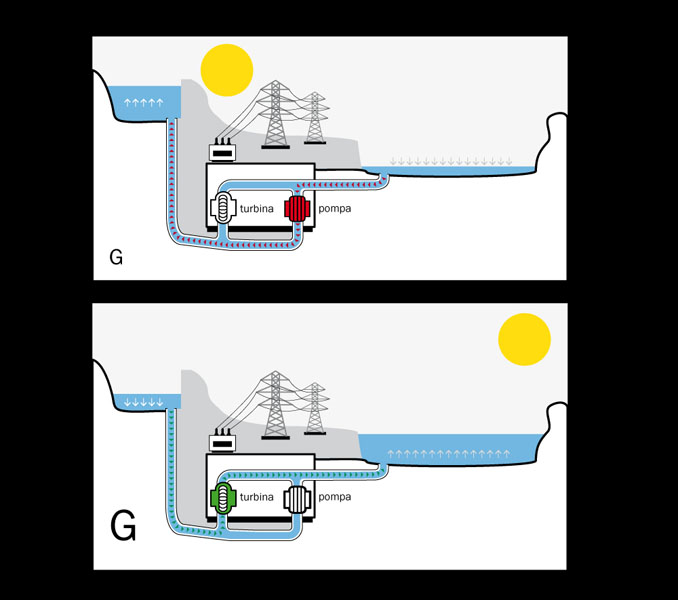 turbina

pompa

G

turbina

pompa

G