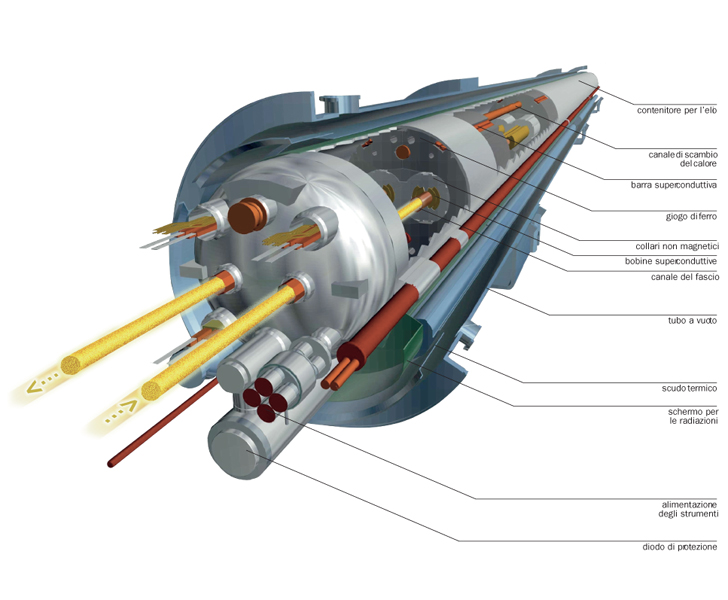 contenitore per l'elio

canale di scambio del calore

barra superconduttiva

giogo di ferro

collari non magnetici

bobine superconduttive

canale del fascio

tubo a vuoto

scudo termico

schermo per le radiazioni

alimentazione degli strumenti

diodo di protezione