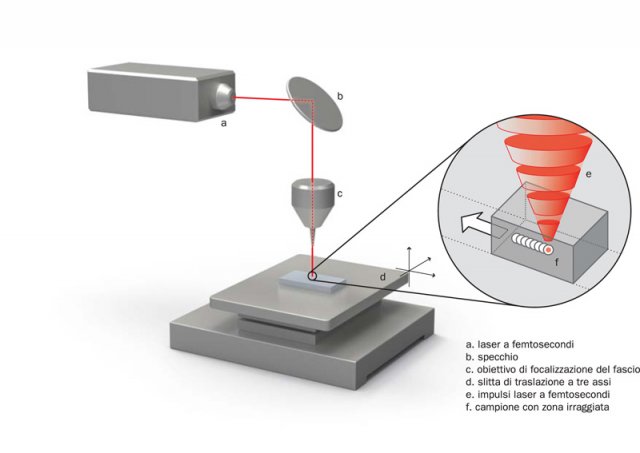 a

b

c

d

e

f

a. laser a femtosecondi
b. specchio
c. obiettivo di focalizzazione del fascio
d. slitta di traslazione a tre assi
e. impulsi laser a femtosecondi
f. campione con zona irraggiata