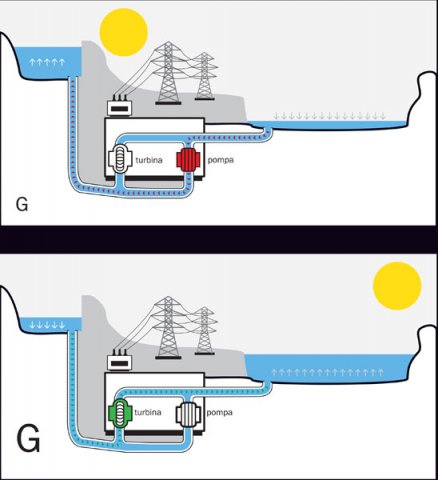 turbina
pompa
G

turbina
pompa
G